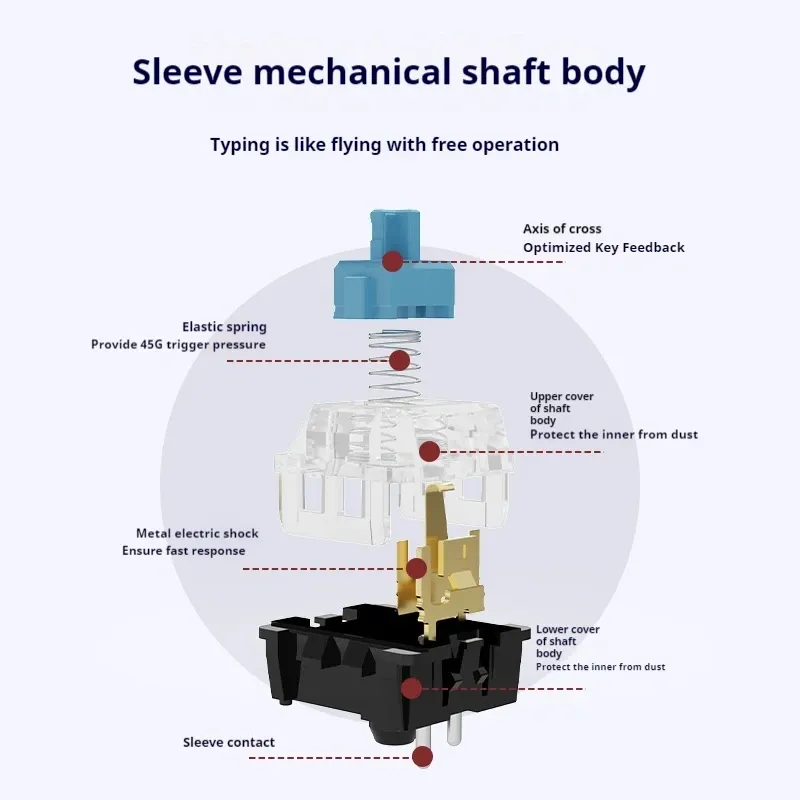 Sleeve mechanical shaft body

Typing is like flying with free operation

Axis of cross
Optimized Key Feedback

Elastic spring
Provide 45G trigger pressure

Upper cover of shaft body
Protect the inner from dust

Metal electric shock
Ensure fast response

Lower cover of shaft body
Protect the inner from dust

Sleeve contact