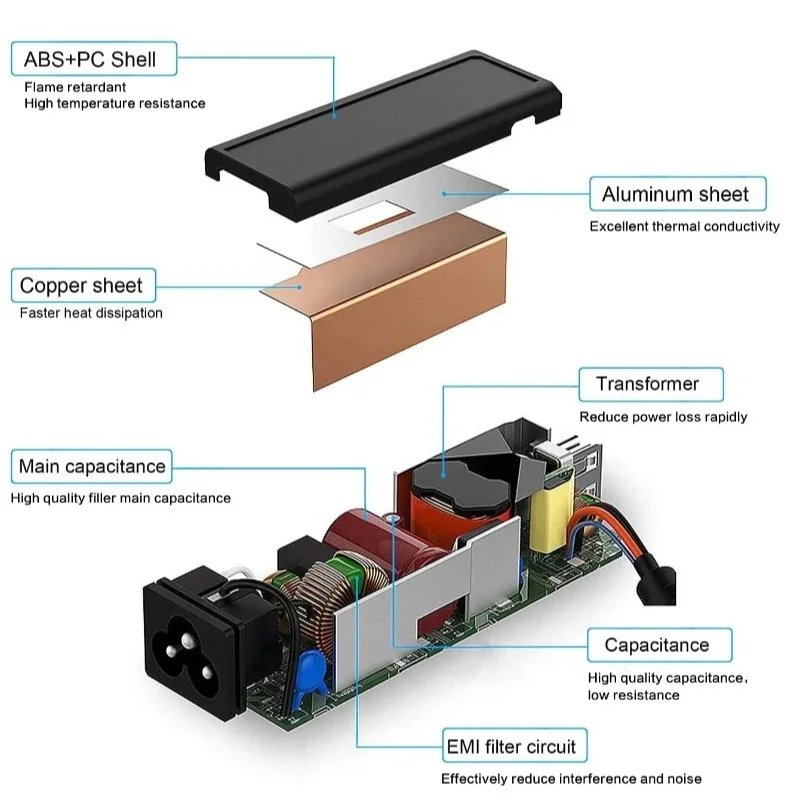 ABS+PC Shell
Flame retardant
High temperature resistance

Aluminum sheet
Excellent thermal conductivity

Copper sheet
Faster heat dissipation

Transformer
Reduce power loss rapidly

Main capacitance
High quality filler main capacitance

Capacitance
High quality capacitance, low resistance

EMI filter circuit
Effectively reduce interference and noise